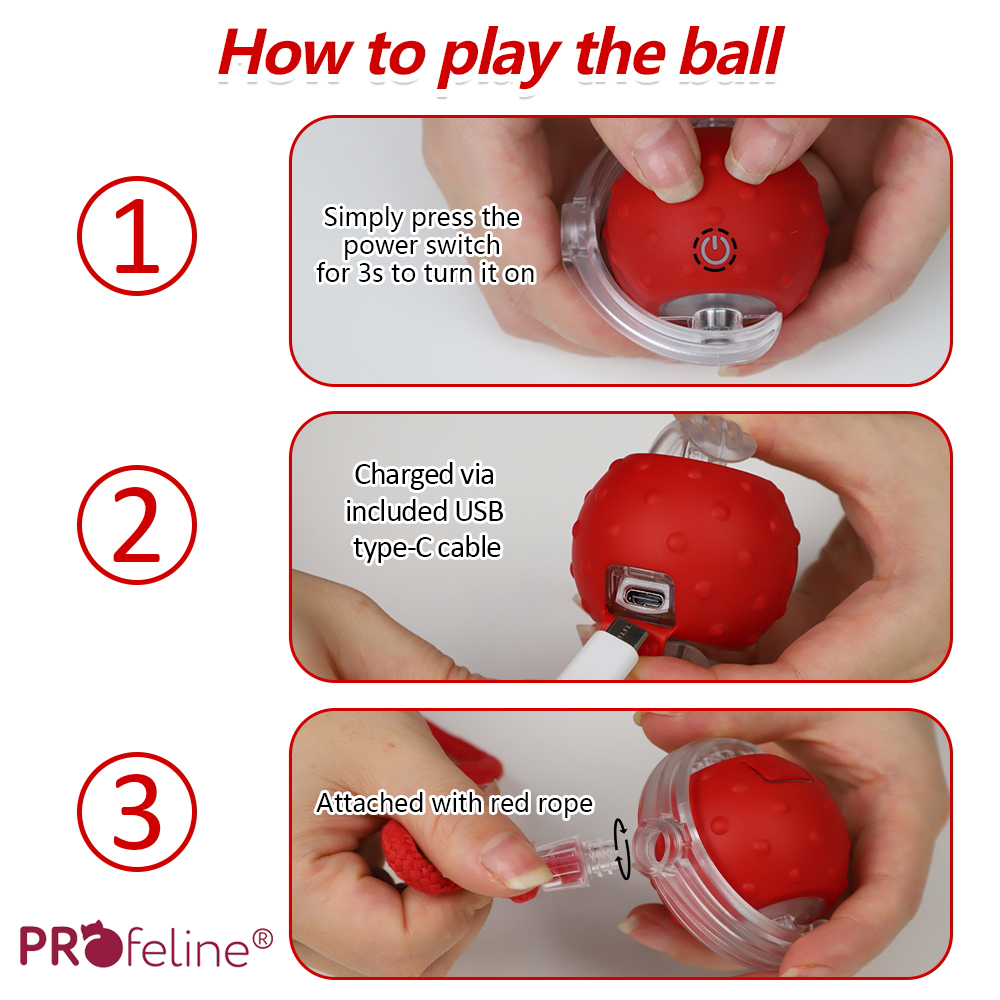 How to play the ball

①

Simply press the power switch for 3s to turn it on

②

Charged via included USB type-C cable

③

Attached with red rope

PROfeline®